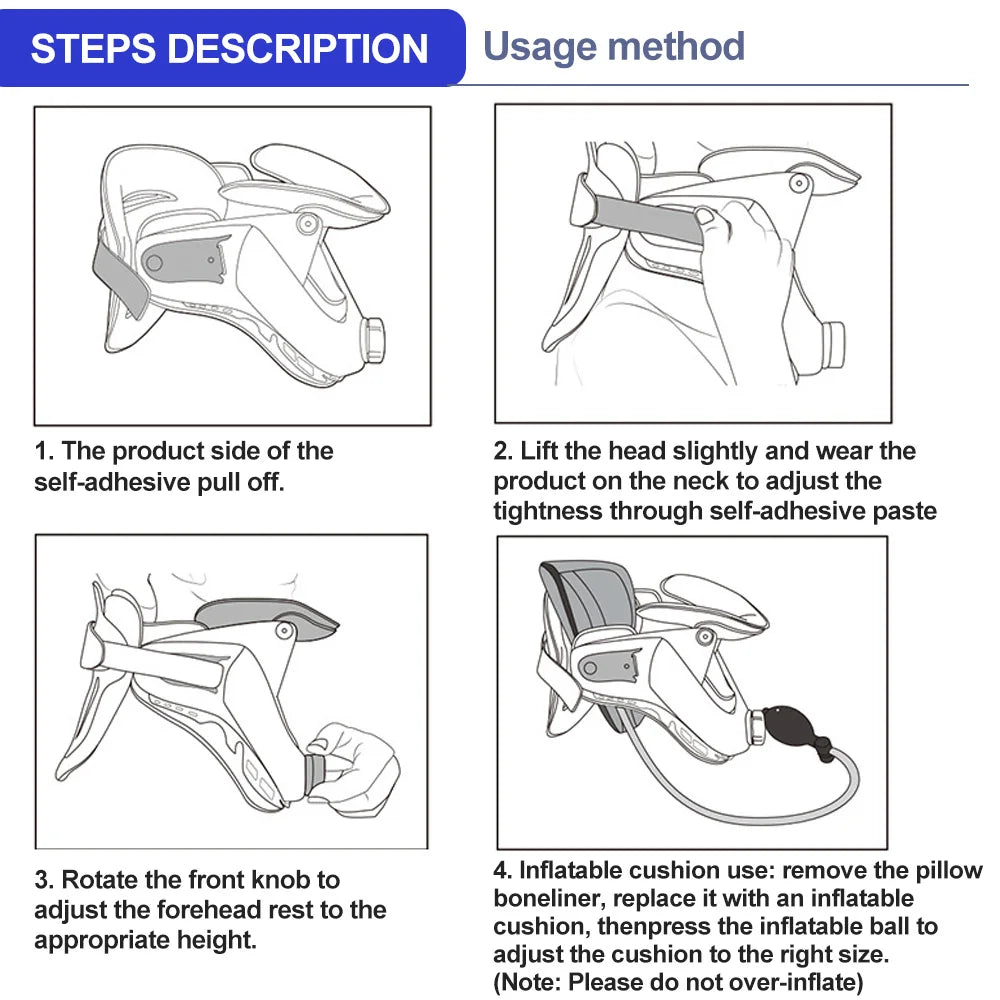 STEPS DESCRIPTION
Usage method

1. The product side of the self-adhesive pull off.

2. Lift the head slightly and wear the product on the neck to adjust the tightness through self-adhesive paste

3. Rotate the front knob to adjust the forehead rest to the appropriate height.

4. Inflatable cushion use: remove the pillow boneliner, replace it with an inflatable cushion, thenpress the inflatable ball to adjust the cushion to the right size.
(Note: Please do not over-inflate)