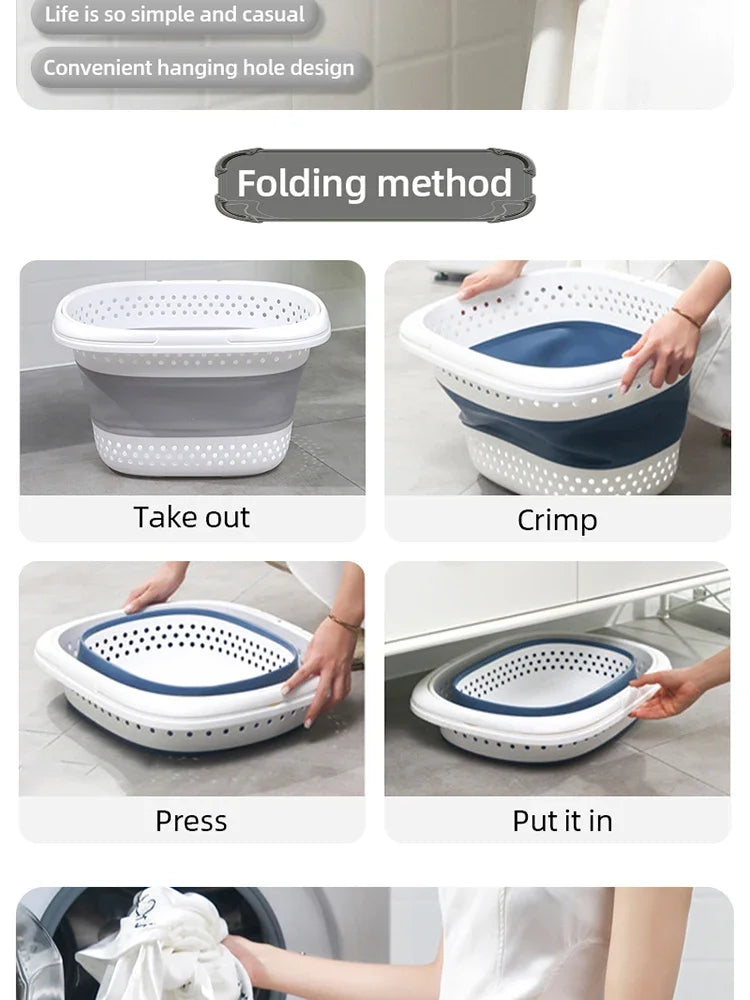 Life is so simple and casual

Convenient hanging hole design

Folding method

Take out

Crimp

Press

Put it in